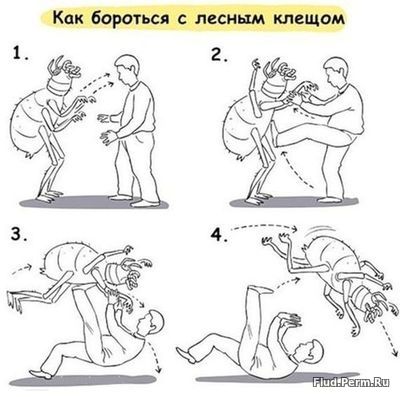 Как бороться с лесным клещом

1.

2.

3.

4.

Flud.Perm.Ru